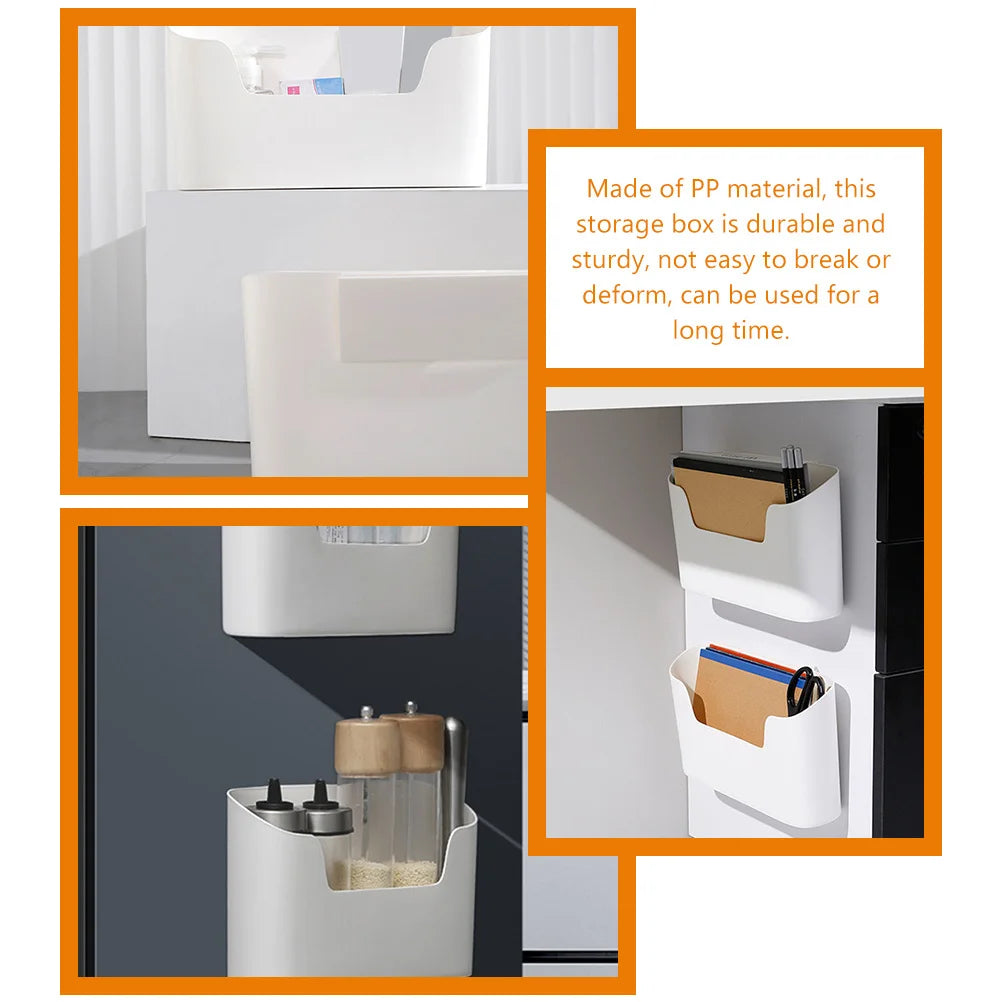 Made of PP material, this storage box is durable and sturdy, not easy to break or deform, can be used for a long time.